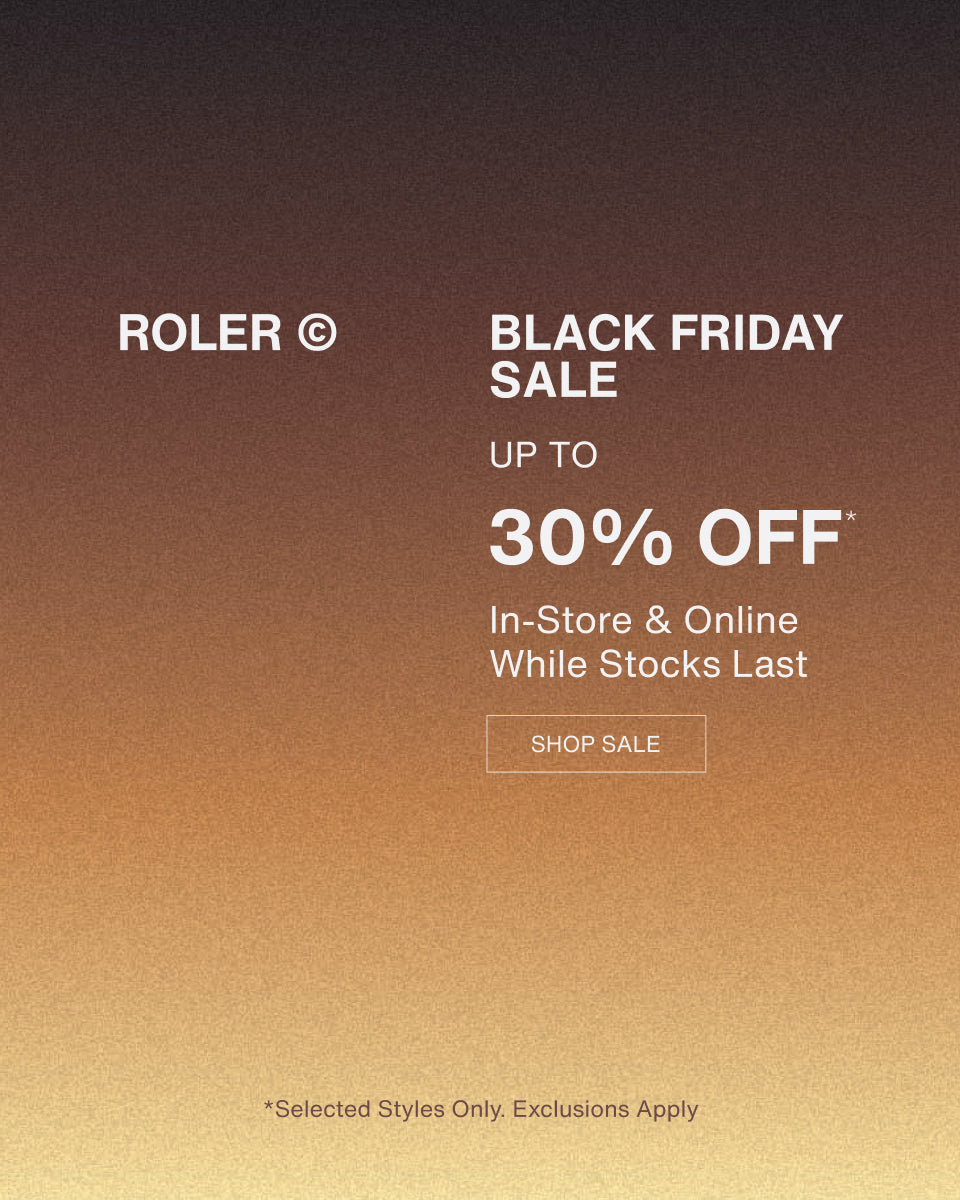 ROLER ©

BLACK FRIDAY SALE

UP TO

30% OFF*

In-Store & Online
While Stocks Last

SHOP SALE

*Selected Styles Only. Exclusions Apply