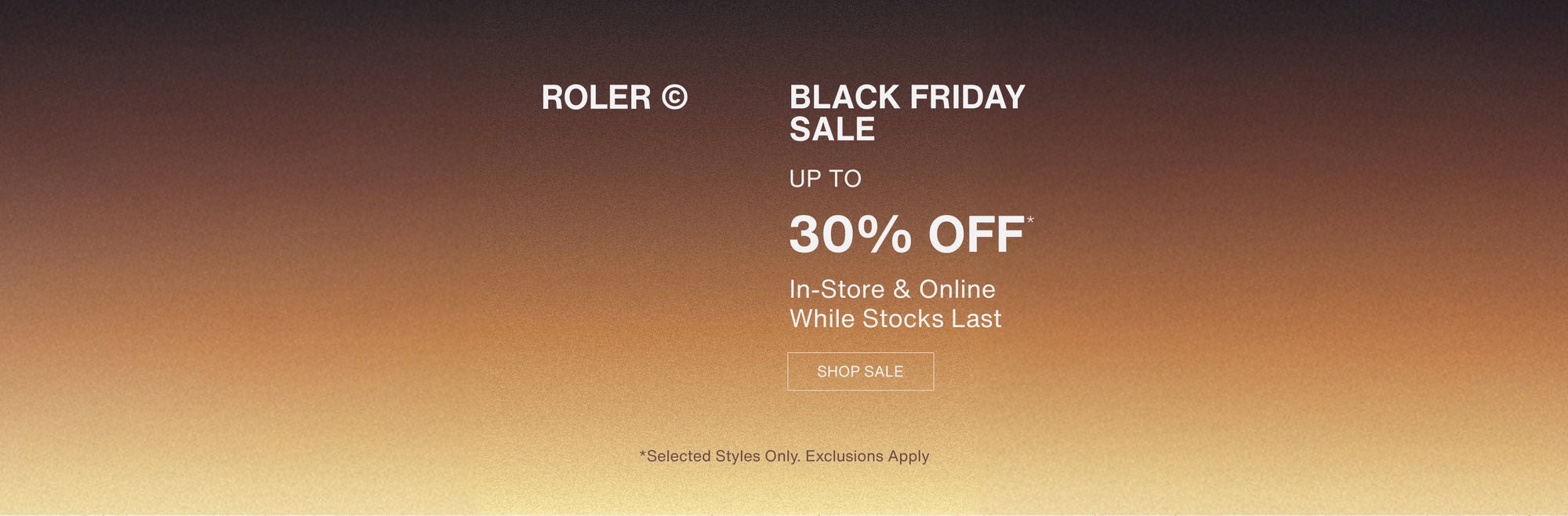 ROLER ©

BLACK FRIDAY SALE

UP TO

30% OFF*

In-Store & Online
While Stocks Last

SHOP SALE

*Selected Styles Only. Exclusions Apply